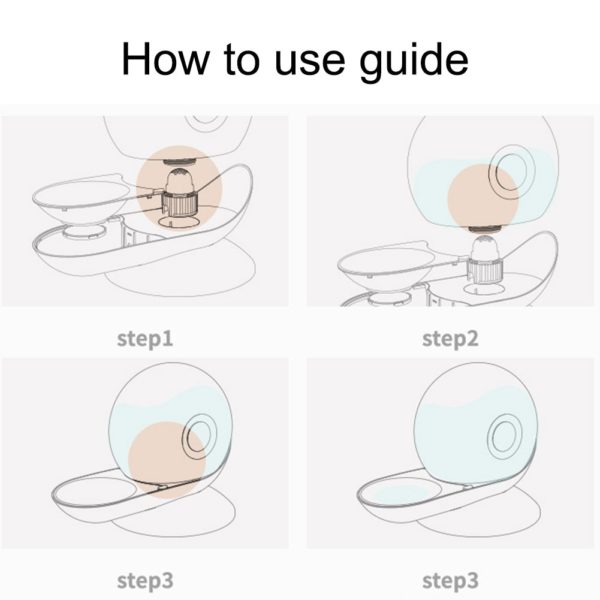 How to use guide

step1

step2

step3

step3